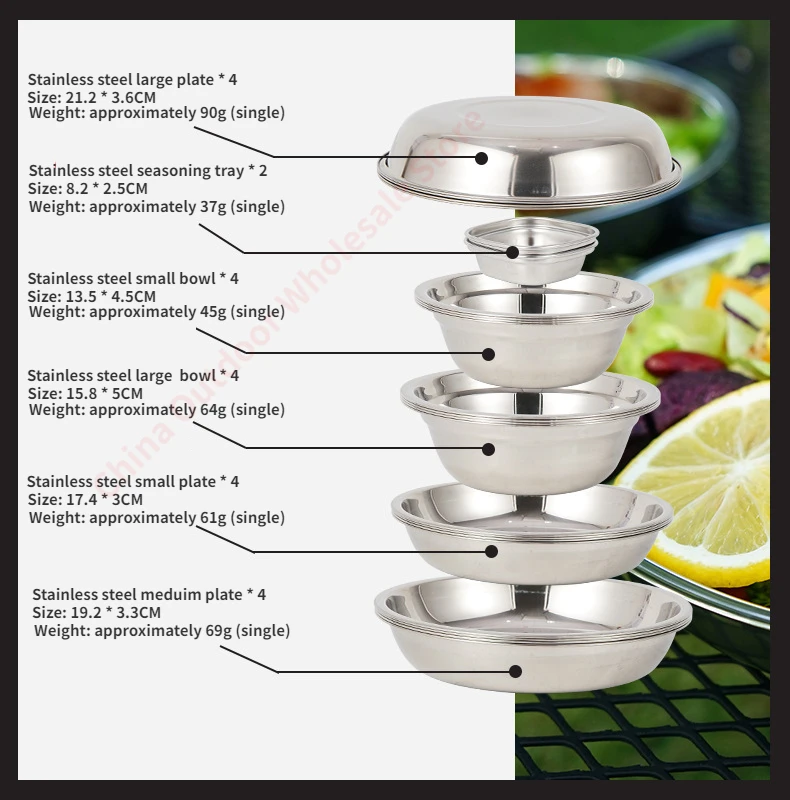 Stainless steel large plate * 4
Size: 21.2 * 3.6CM
Weight: approximately 90g (single)

Stainless steel seasoning tray * 2
Size: 8.2 * 2.5CM
Weight: approximately 37g (single)

Stainless steel small bowl * 4
Size: 13.5 * 4.5CM
Weight: approximately 45g (single)

Stainless steel large bowl * 4
Size: 15.8 * 5CM
Weight: approximately 64g (single)

Stainless steel small plate * 4
Size: 17.4 * 3CM
Weight: approximately 61g (single)

Stainless steel meduim plate * 4
Size: 19.2 * 3.3CM
Weight: approximately 69g (single)

China Outdoor Wholesale Store